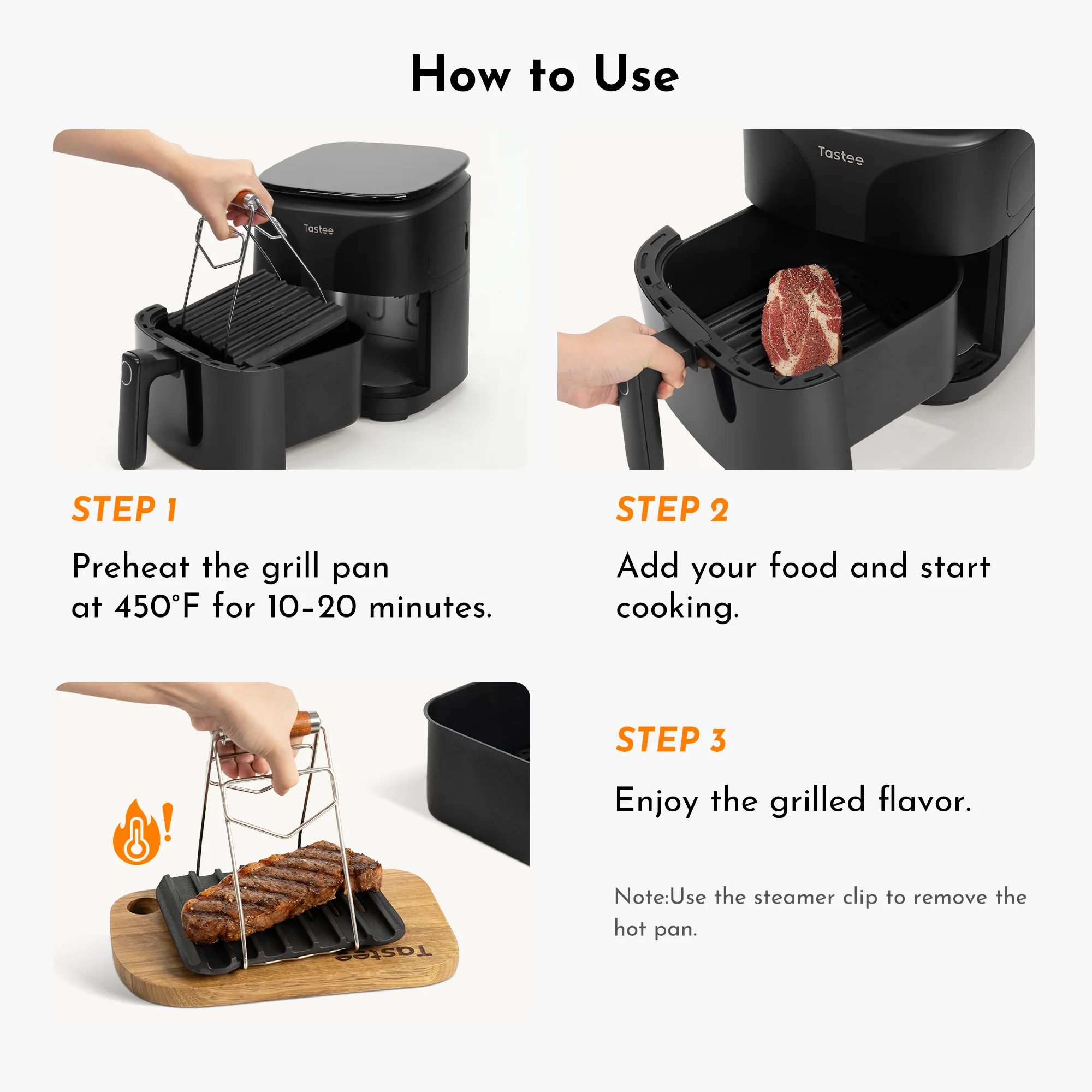 How to Use

Tastee

Tastee

STEP 1

Preheat the grill pan at 450°F for 10-20 minutes.

STEP 2

Add your food and start cooking.

Tastee

STEP 3

Enjoy the grilled flavor.

Note:Use the steamer clip to remove the hot pan.